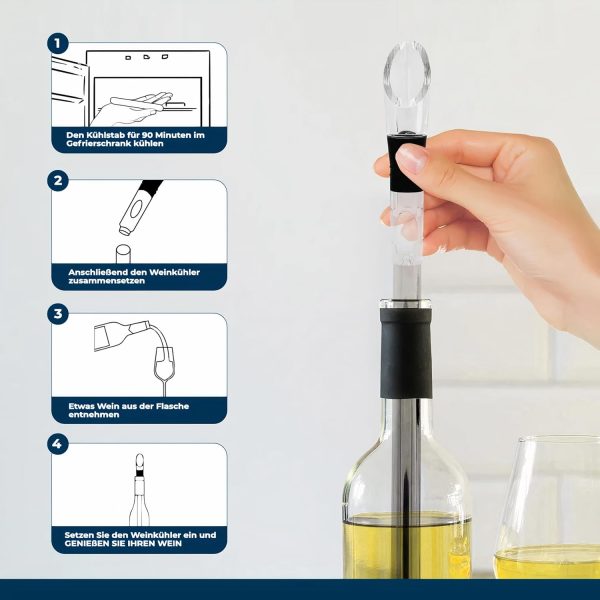 1

Den Kühlstab für 90 Minuten im Gefrierschrank kühlen

2

Anschließend den Weinkühler zusammensetzen

3

Etwas Wein aus der Flasche entnehmen

4

Setzen Sie den Weinkühler ein und GENIEßEN SIE IHREN WEIN