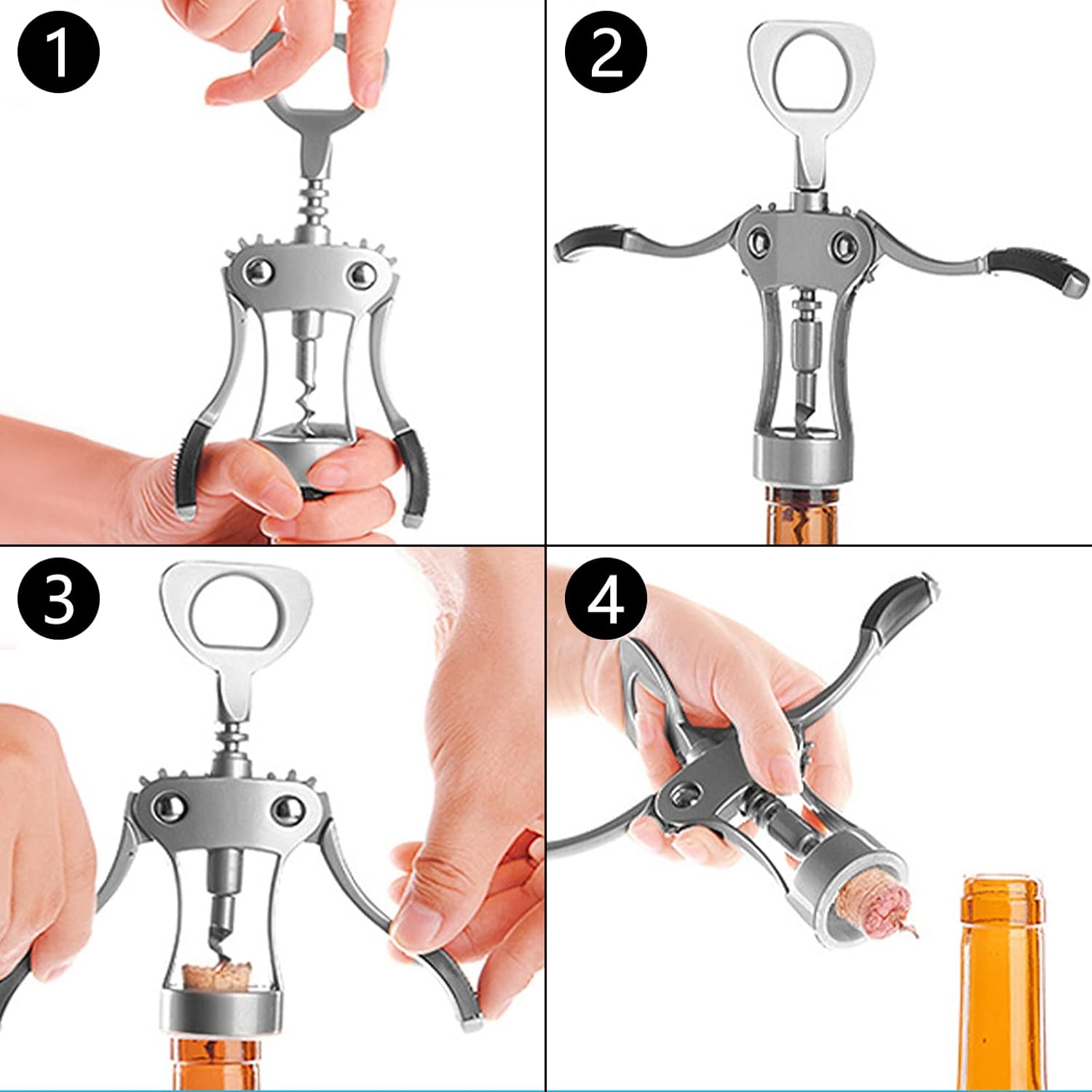 1

2

3

4